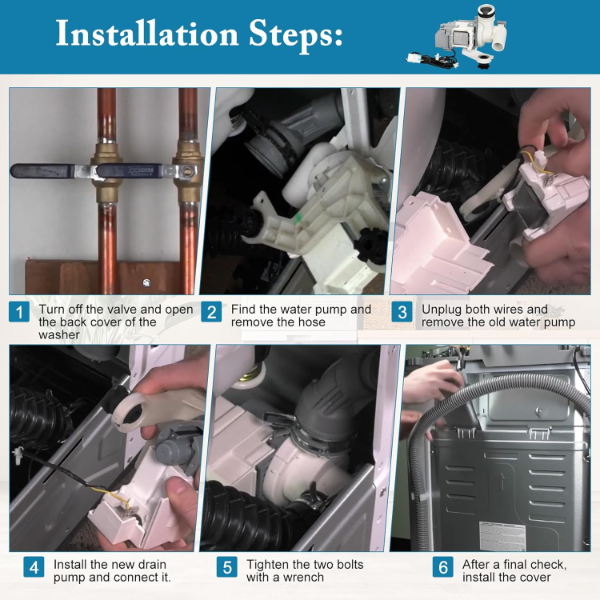 Installation Steps:

1 Turn off the valve and open the back cover of the washer

2 Find the water pump and remove the hose

3 Unplug both wires and remove the old water pump

4 Install the new drain pump and connect it.

5 Tighten the two bolts with a wrench

6 After a final check, install the cover